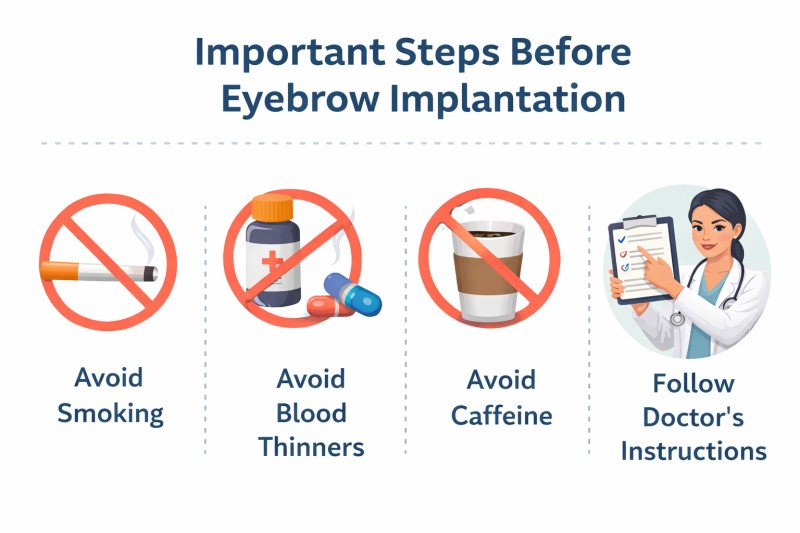 Important Steps Before Eyebrow Implantation

Avoid Smoking

Avoid Blood Thinners

Avoid Caffeine

Follow Doctor's Instructions